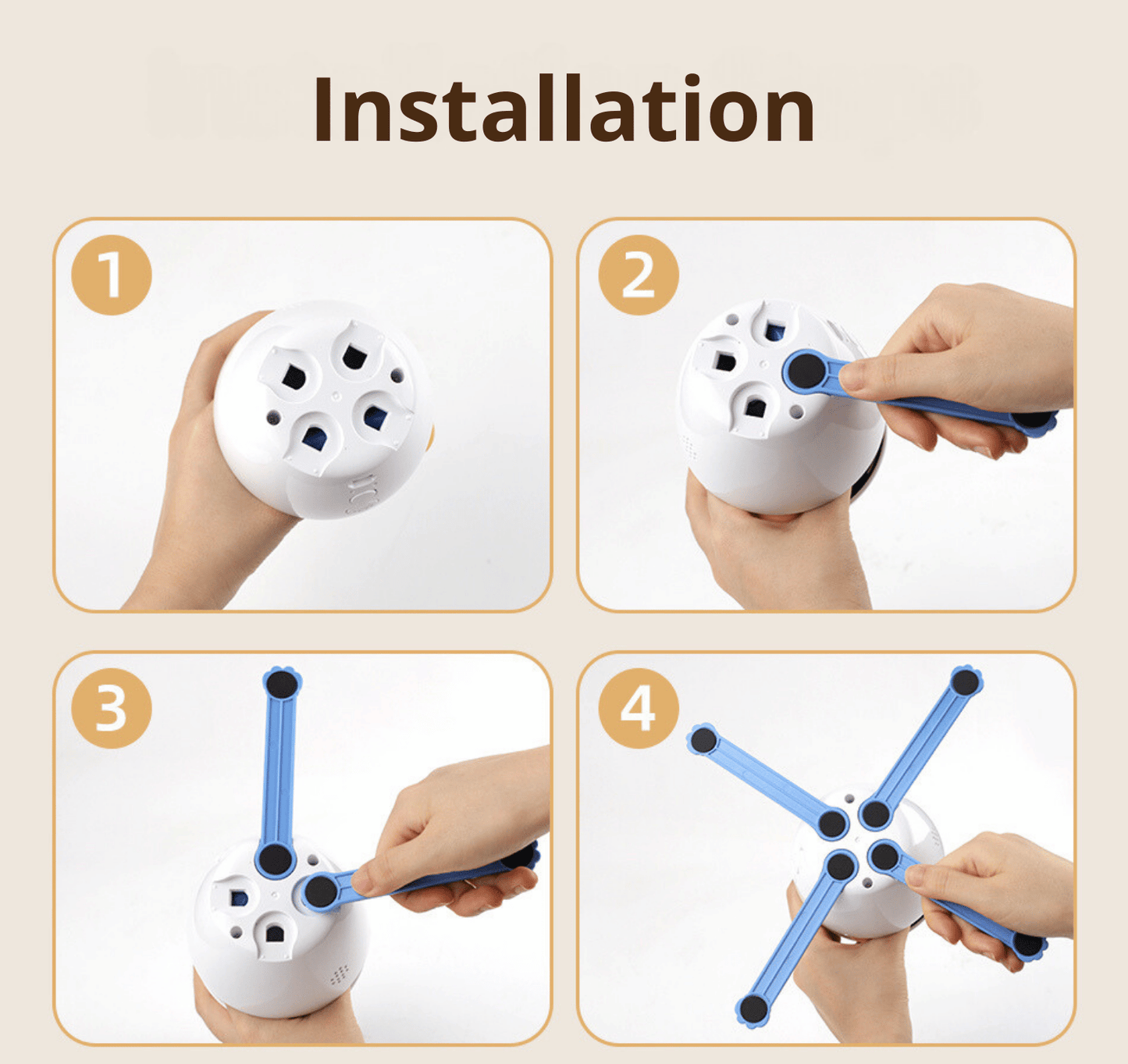 Installation

1

2

3

4