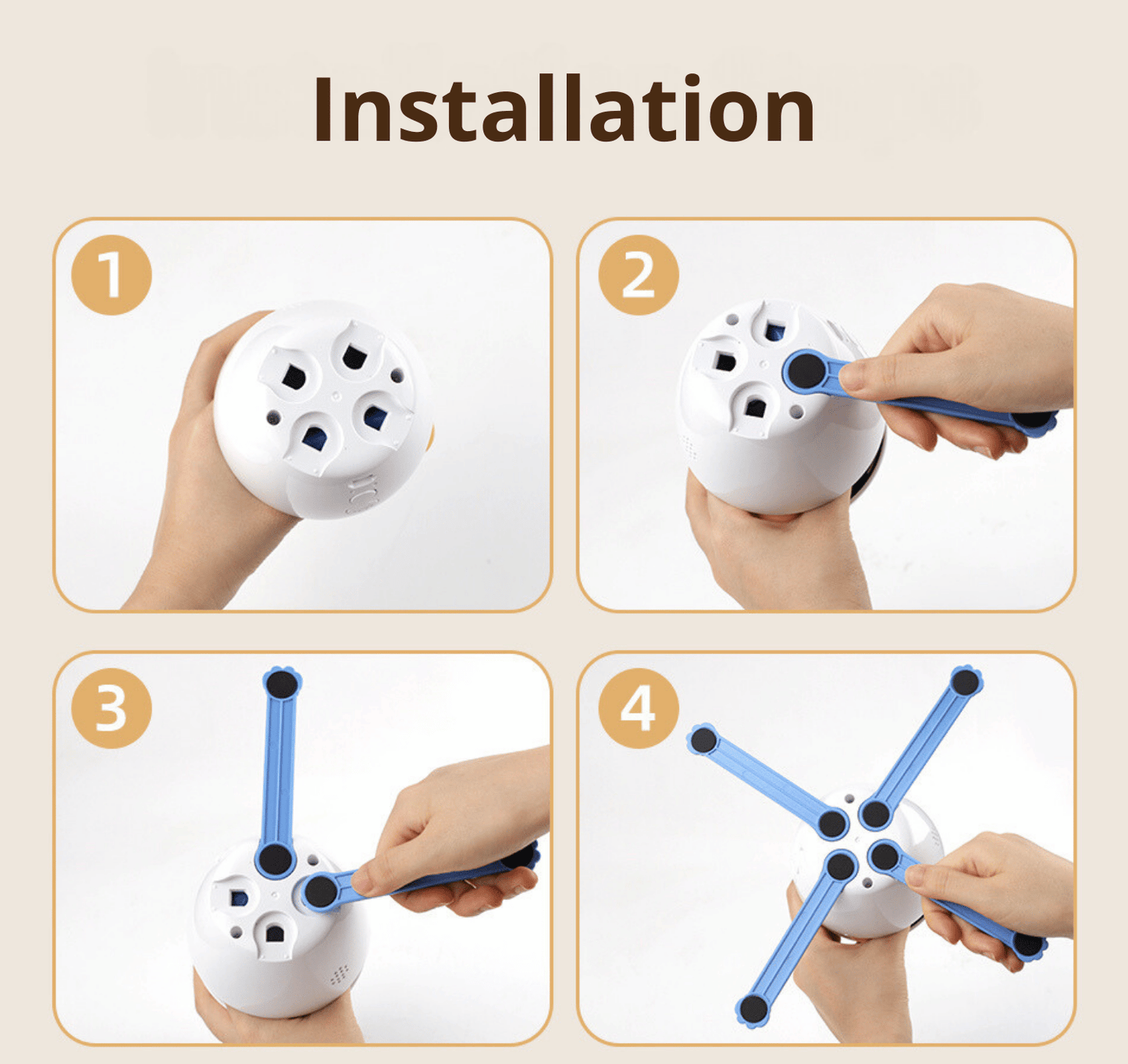 Installation

1

2

3

4